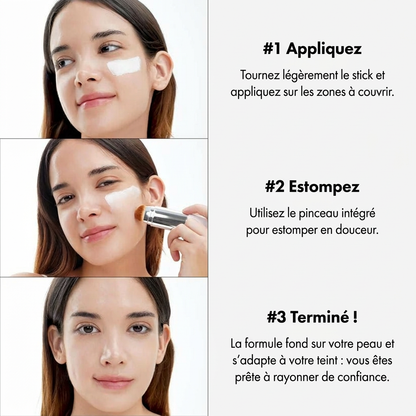 #1 Appliquez

Tournez légèrement le stick et appliquez sur les zones à couvrir.

#2 Estompez

Utilisez le pinceau intégré pour estomper en douceur.

#3 Terminé !

La formule fond sur votre peau et s'adapte à votre teint : vous êtes prête à rayonner de confiance.