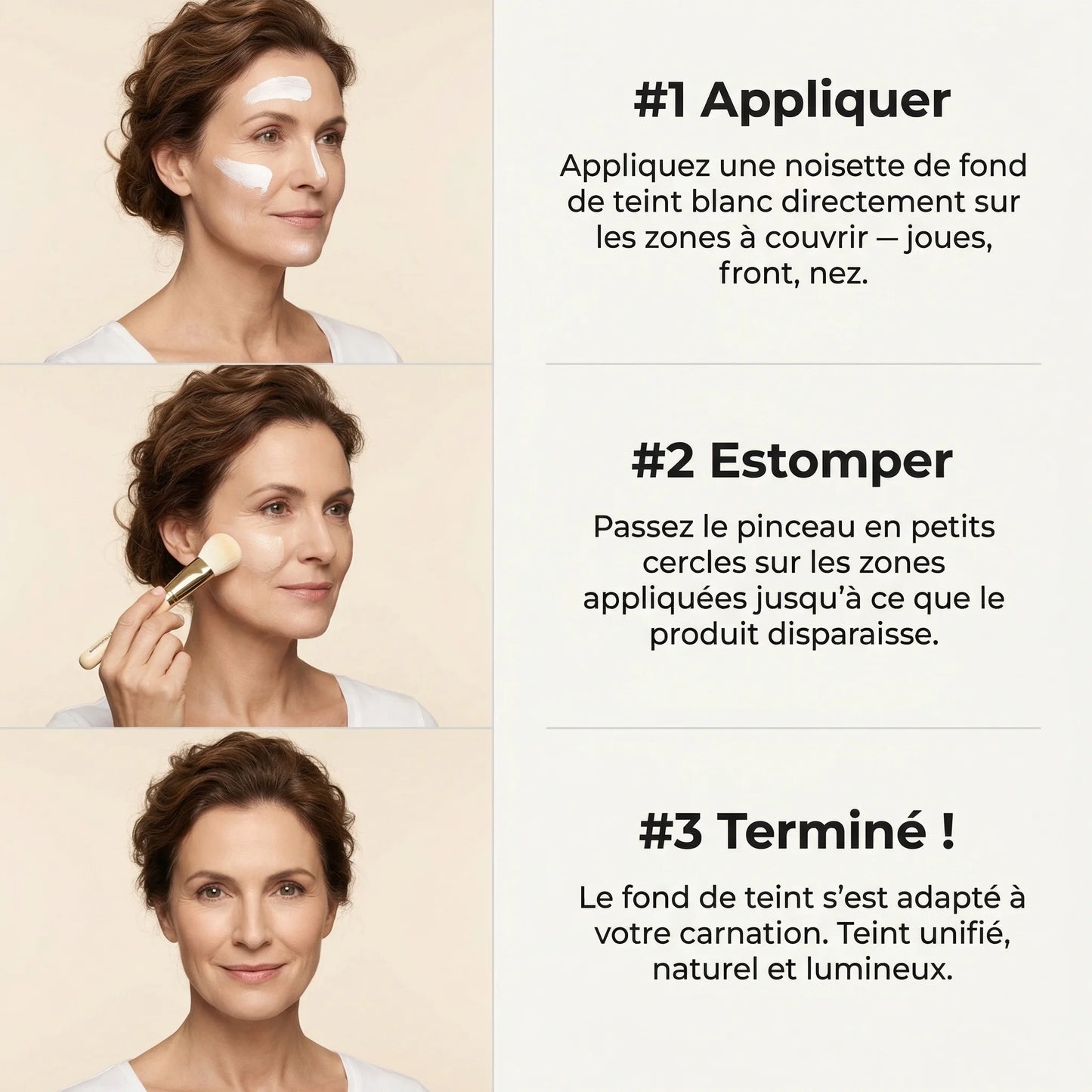 #1 Appliquer

Appliquez une noisette de fond de teint blanc directement sur les zones à couvrir — joues, front, nez.

#2 Estomper

Passez le pinceau en petits cercles sur les zones appliquées jusqu'à ce que le produit disparaisse.

#3 Terminé !

Le fond de teint s'est adapté à votre carnation. Teint unifié, naturel et lumineux.