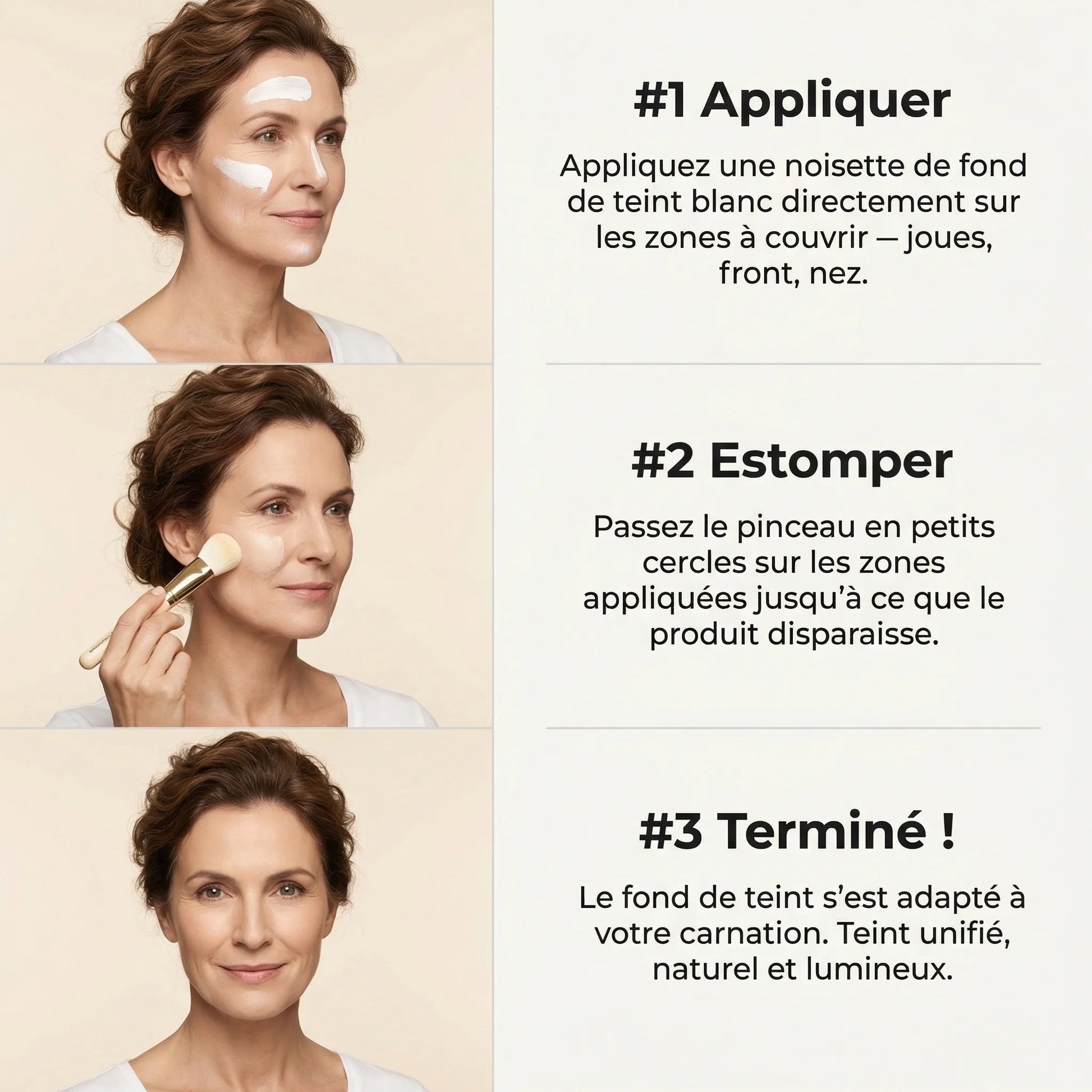 #1 Appliquer

Appliquez une noisette de fond de teint blanc directement sur les zones à couvrir — joues, front, nez.

#2 Estomper

Passez le pinceau en petits cercles sur les zones appliquées jusqu'à ce que le produit disparaisse.

#3 Terminé !

Le fond de teint s'est adapté à votre carnation. Teint unifié, naturel et lumineux.