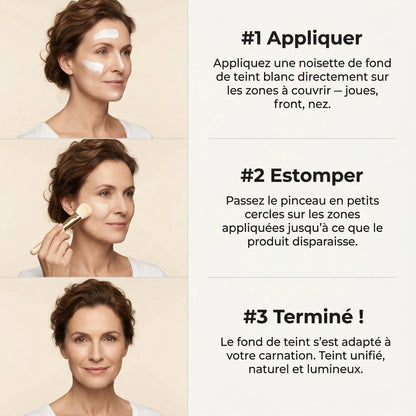 #1 Appliquer

Appliquez une noisette de fond de teint blanc directement sur les zones à couvrir — joues, front, nez.

#2 Estomper

Passez le pinceau en petits cercles sur les zones appliquées jusqu'à ce que le produit disparaisse.

#3 Terminé !

Le fond de teint s'est adapté à votre carnation. Teint unifié, naturel et lumineux.